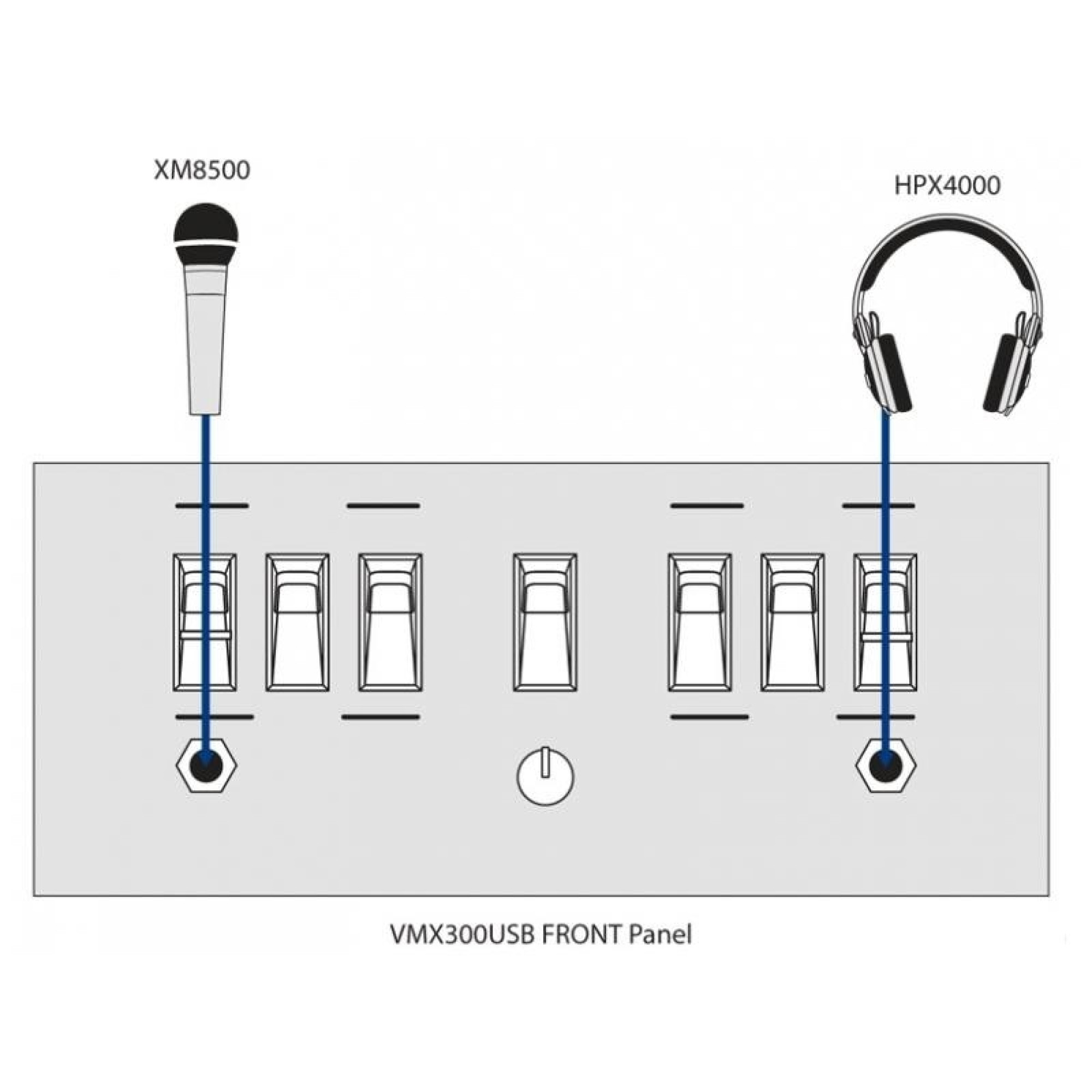 XM8500

HPX4000

VMX300USB FRONT Panel