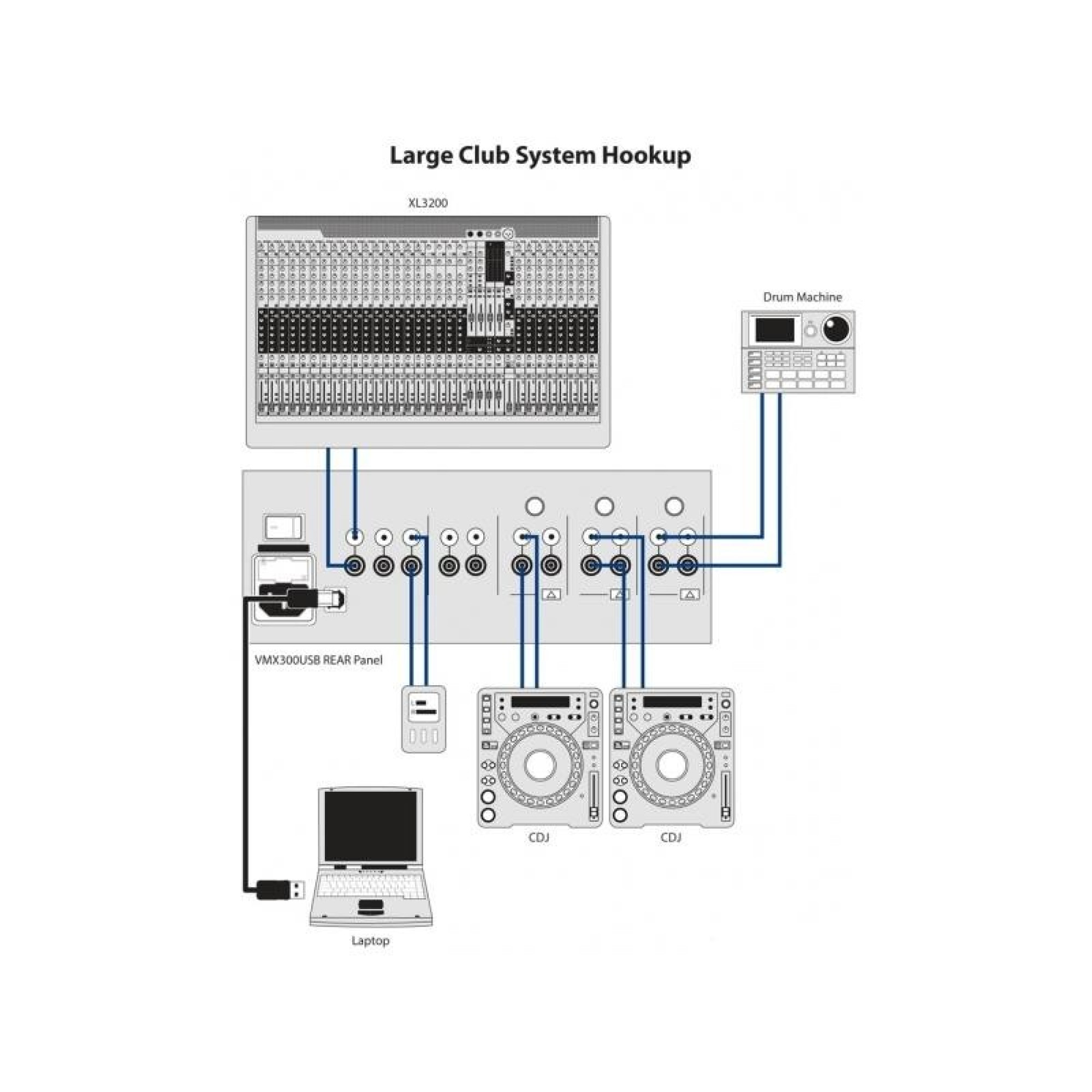 Large Club System Hookup

XL3200

Drum Machine

VMX300USB REAR Panel

CDJ

CDJ

Laptop