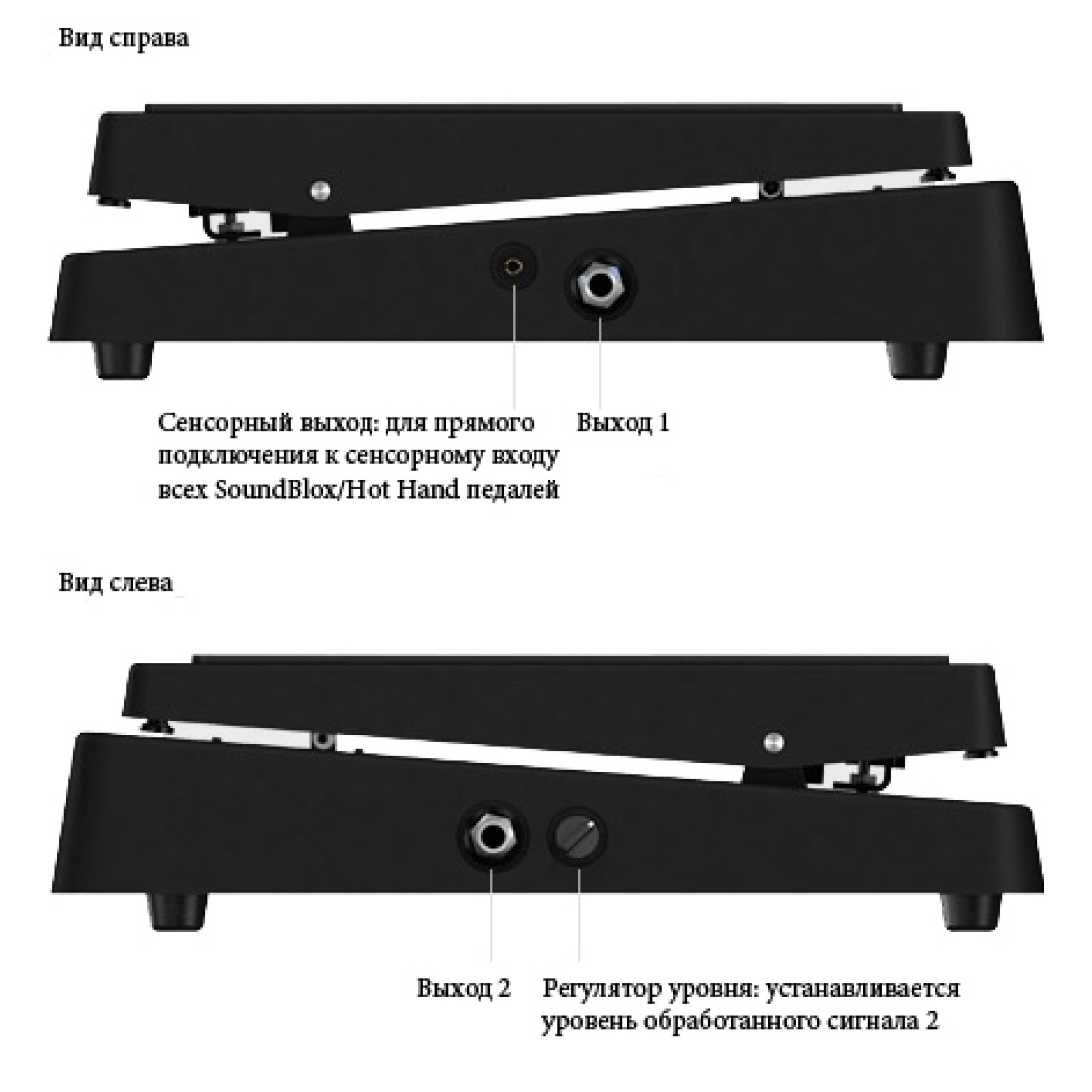 Вид справа

Сенсорный выход: для прямого подключения к сенсорному входу всех SoundBlox/Hot Hand педалей

Выход 1

Вид слева

Выход 2

Регулятор уровня: устанавливается уровень обработанного сигнала 2