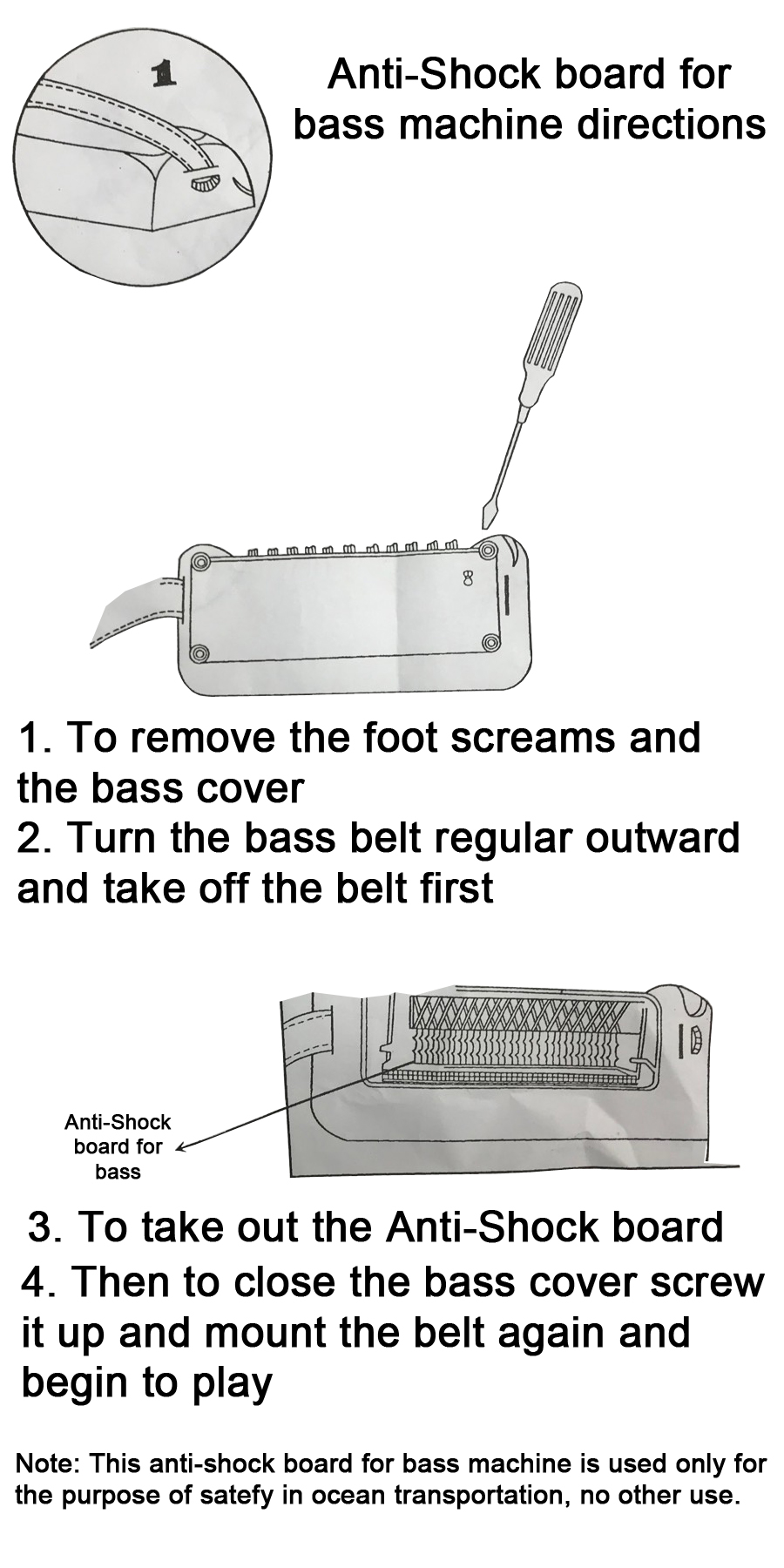 1

Anti-Shock board for bass machine directions

1. To remove the foot screams and the bass cover
2. Turn the bass belt regular outward and take off the belt first

Anti-Shock board for bass

3. To take out the Anti-Shock board
4. Then to close the bass cover screw it up and mount the belt again and begin to play

Note: This anti-shock board for bass machine is used only for the purpose of satefy in ocean transportation, no other use.